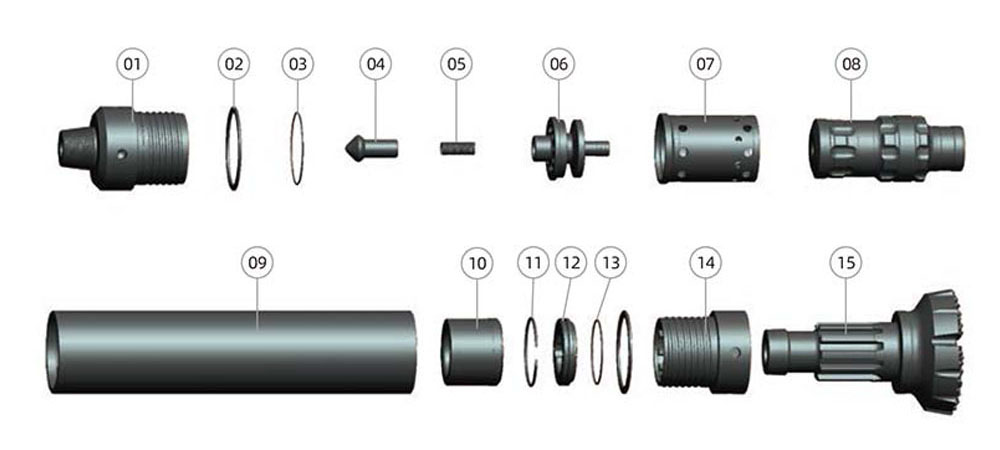 01
02
03
04
05
06
07
08
09
10
11
12
13
14
15