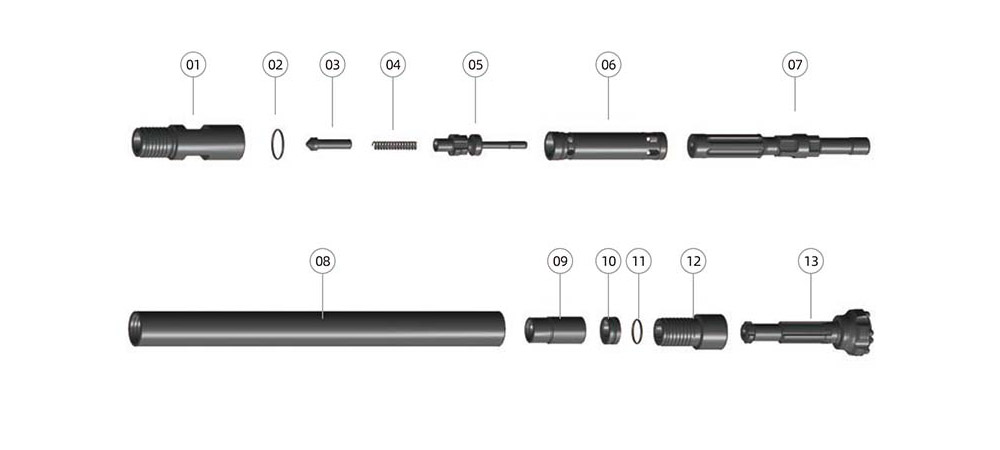 01
02
03
04
05
06
07
08
09
10
11
12
13