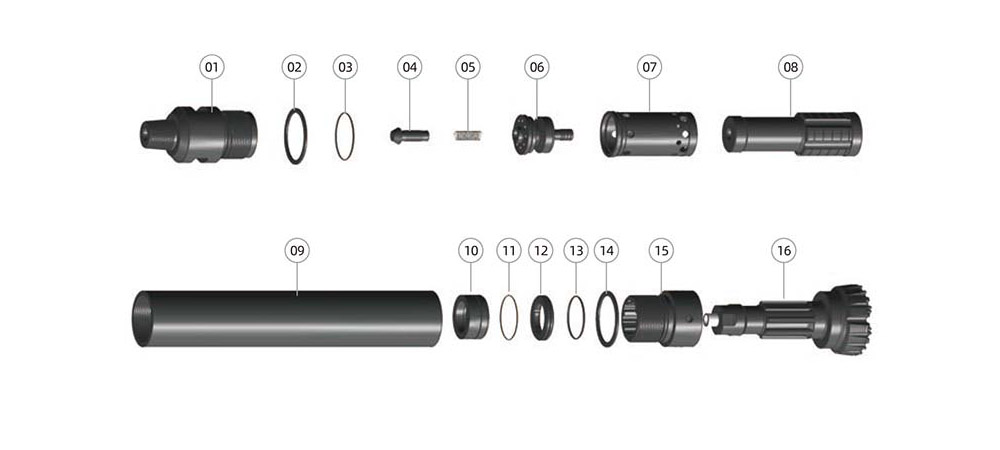 01 02 03 04 05 06 07 08

09 10 11 12 13 14 15 16