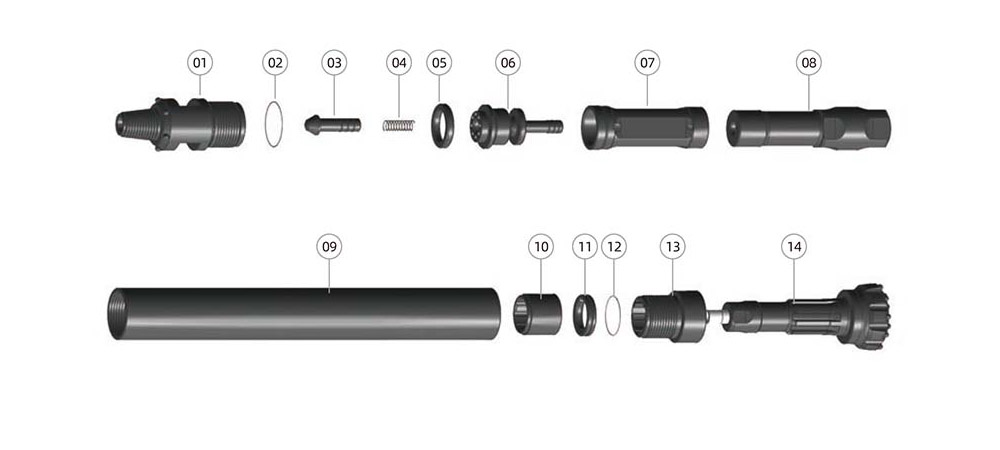 01 02 03 04 05 06 07 08

09 10 11 12 13 14