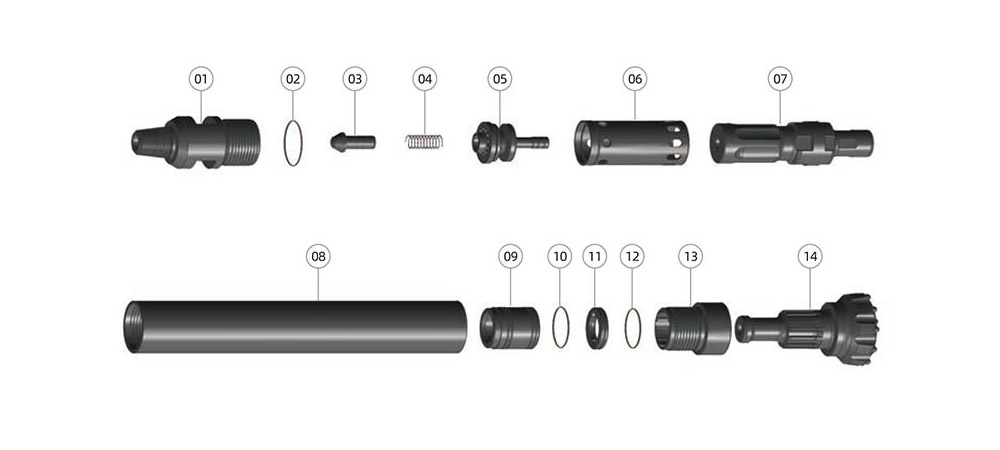 01 02 03 04 05 06 07

08 09 10 11 12 13 14