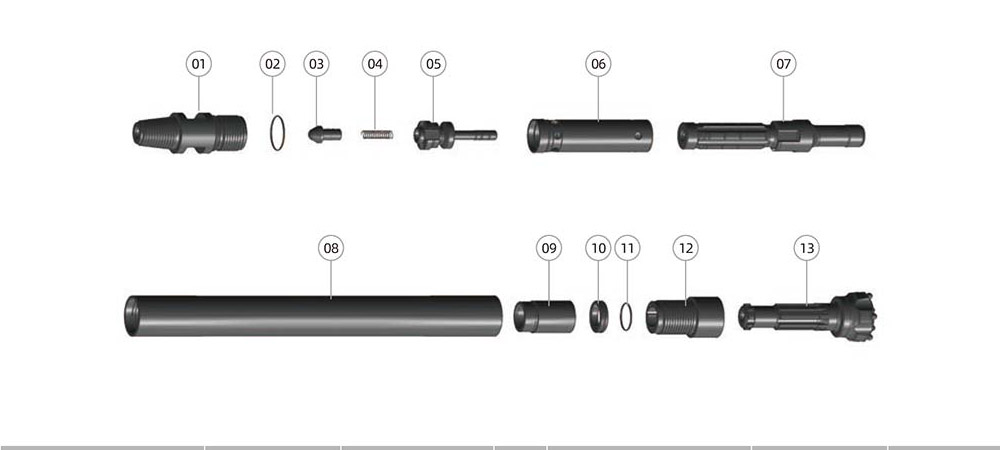 01
02
03
04
05
06
07
08
09
10
11
12
13