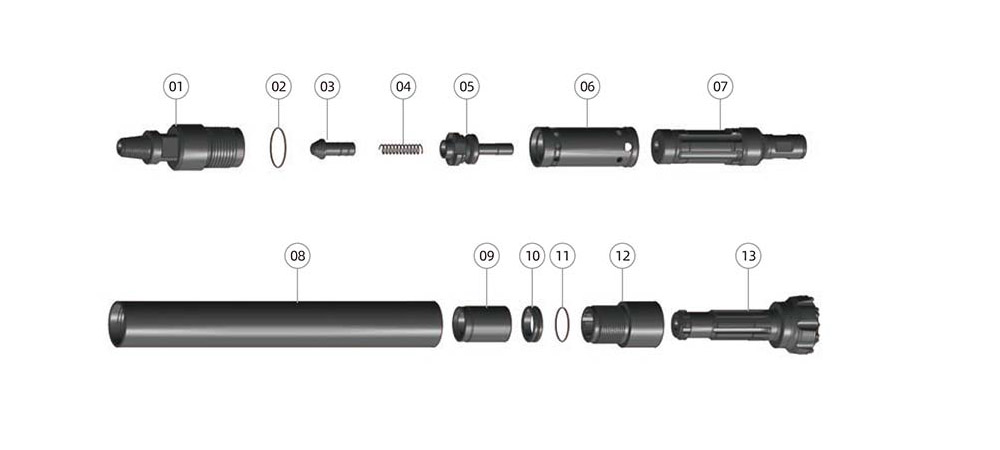 01
02
03
04
05
06
07
08
09
10
11
12
13