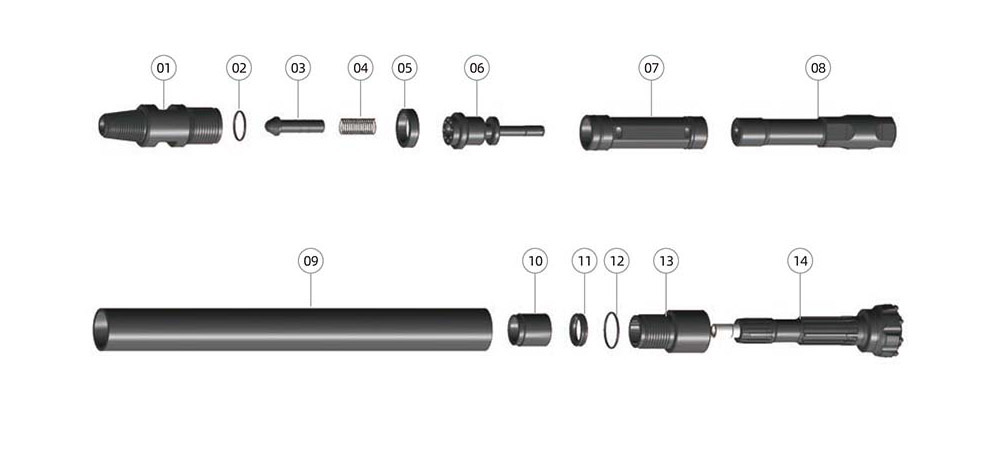 01 02 03 04 05 06 07 08

09 10 11 12 13 14