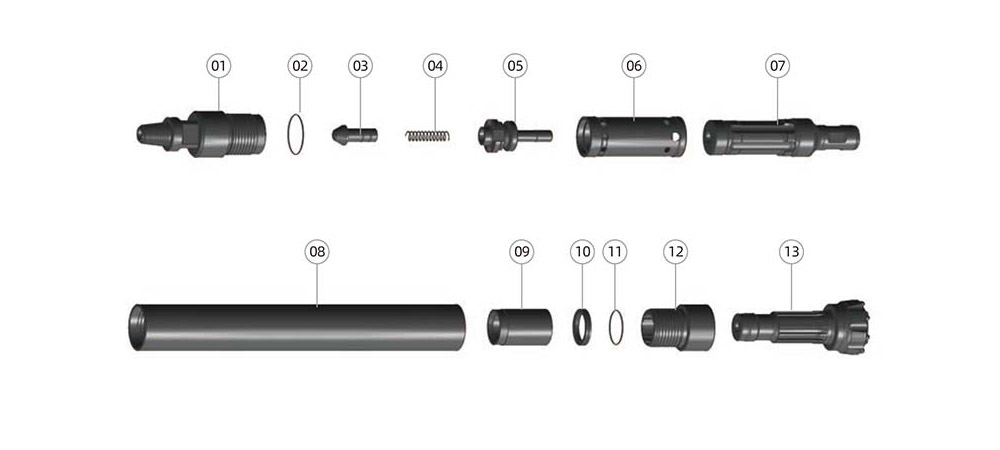 01
02
03
04
05
06
07
08
09
10
11
12
13