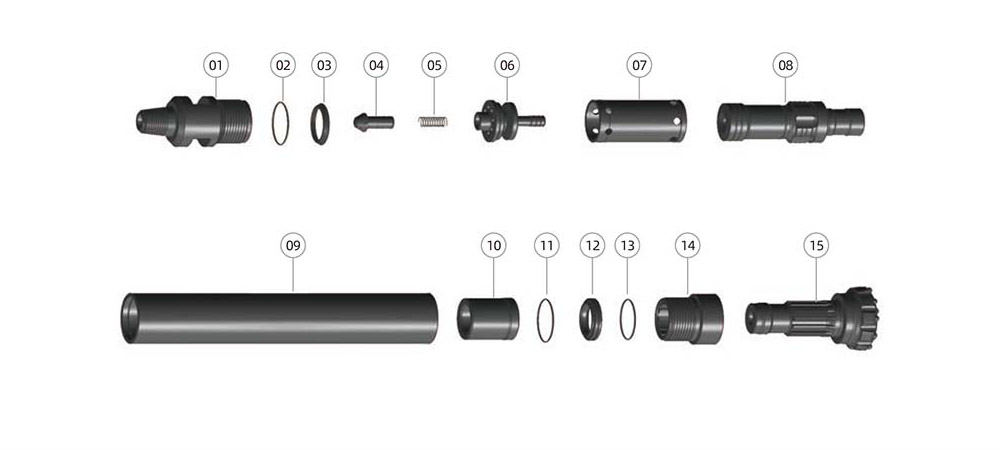 01 02 03 04 05 06 07 08

09 10 11 12 13 14 15