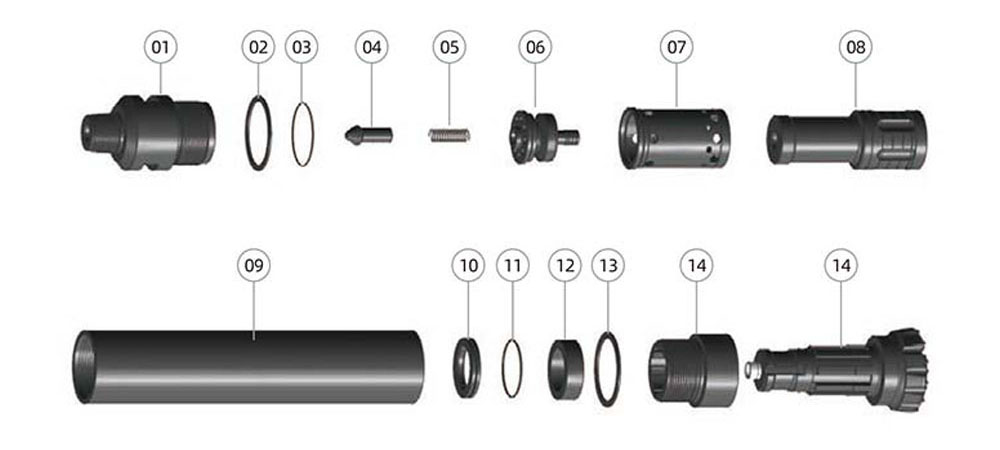 01
02
03
04
05
06
07
08
09
10
11
12
13
14
14