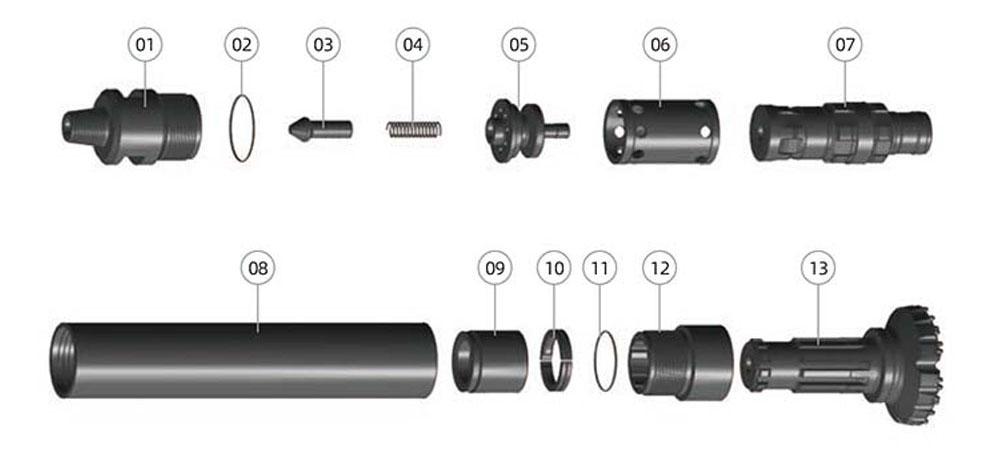 01 02 03 04 05 06 07

08 09 10 11 12 13