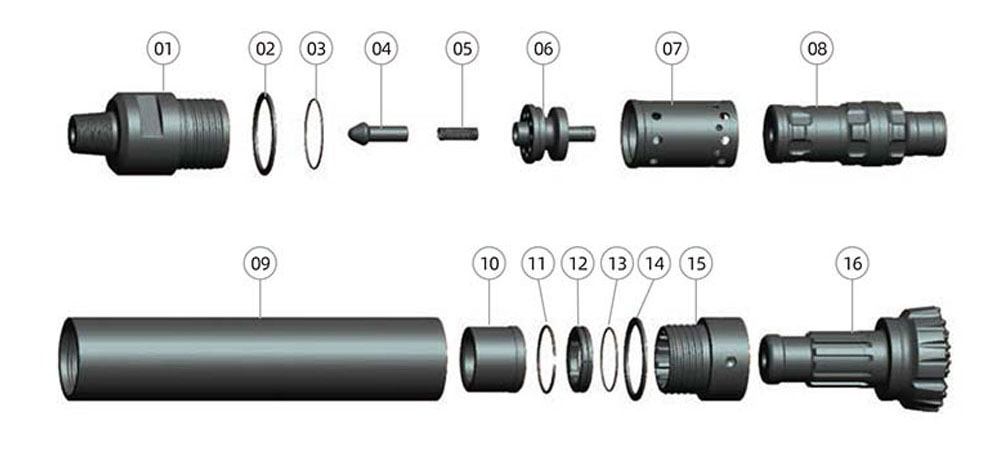 01 02 03 04 05 06 07 08

09 10 11 12 13 14 15 16