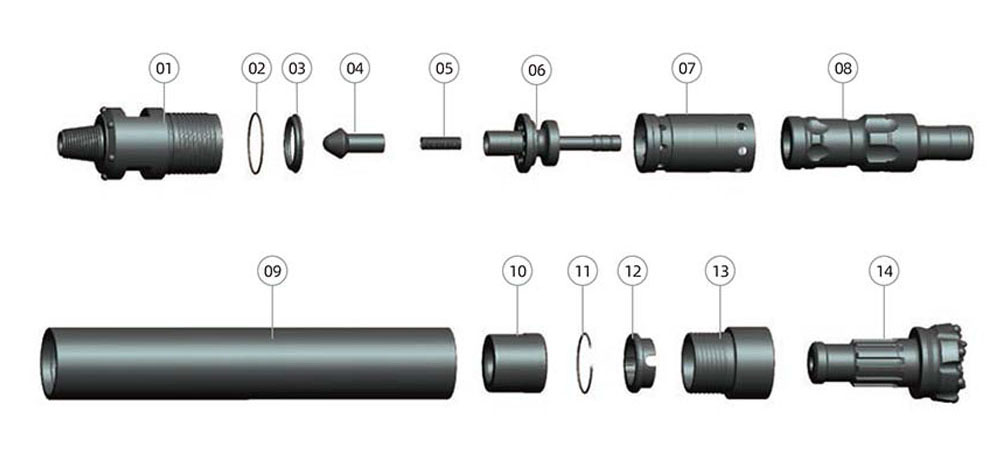 01
02
03
04
05
06
07
08
09
10
11
12
13
14