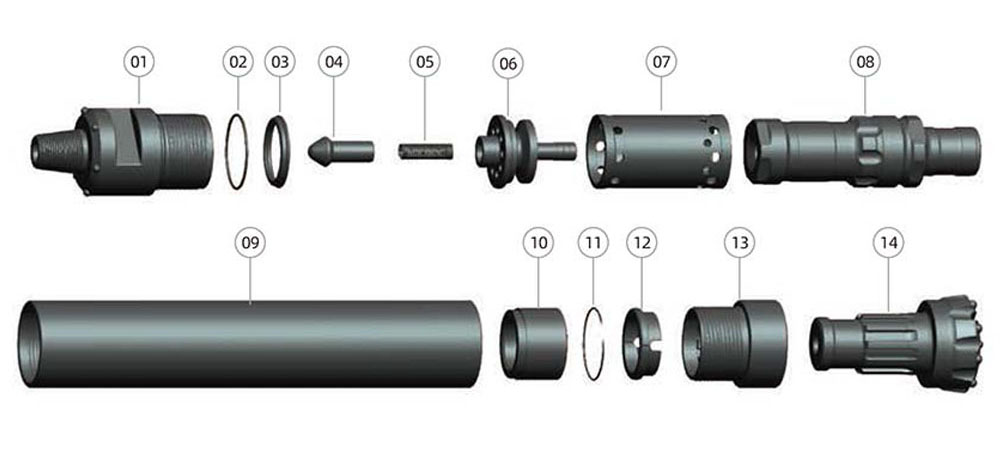 01 02 03 04 05 06 07 08

09 10 11 12 13 14