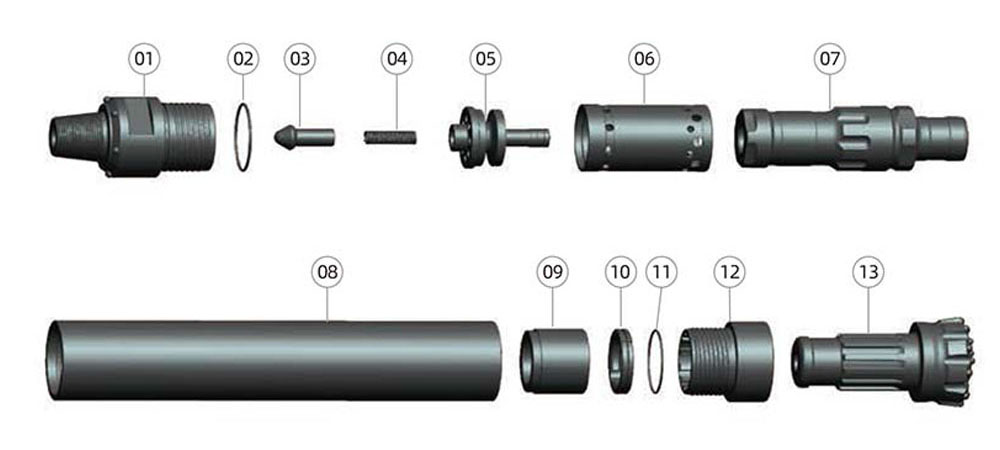 01 02 03 04 05 06 07

08 09 10 11 12 13